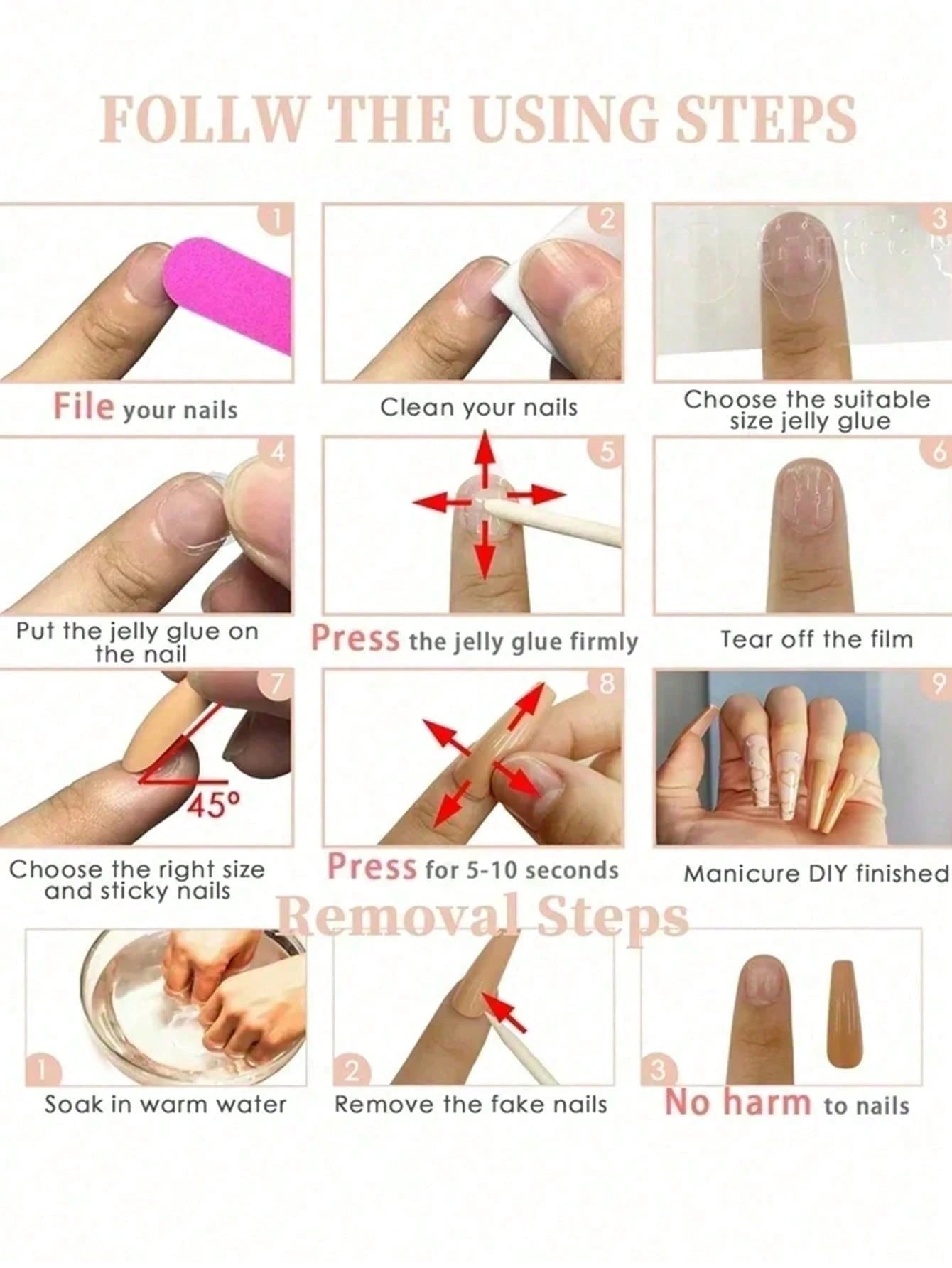 FOLLW THE USING STEPS

1
File your nails

2
Clean your nails

3
Choose the suitable size jelly glue

4
Put the jelly glue on the nail

5
Press the jelly glue firmly

6
Tear off the film

7
45°
Choose the right size and sticky nails

8
Press for 5-10 seconds

9
Manicure DIY finished

Removal Steps

1
Soak in warm water

2
Remove the fake nails

3
No harm to nails