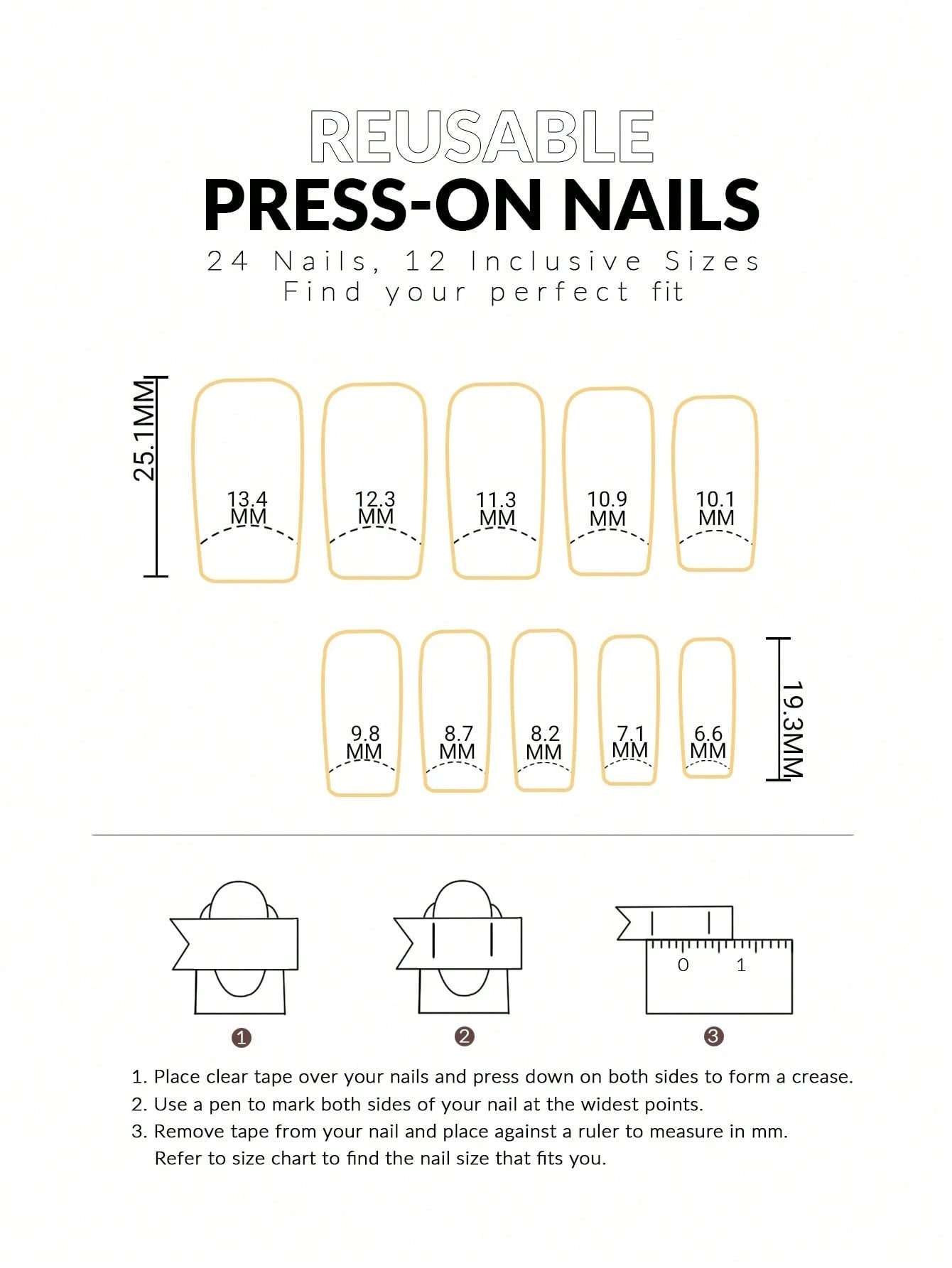 REUSABLE
PRESS-ON NAILS
24 Nails, 12 Inclusive Sizes
Find your perfect fit

25.1MM

13.4 MM

12.3 MM

11.3 MM

10.9 MM

10.1 MM

9.8 MM

8.7 MM

8.2 MM

7.1 MM

6.6 MM

19.3MM

0 1

1

2

3

1. Place clear tape over your nails and press down on both sides to form a crease.
2. Use a pen to mark both sides of your nail at the widest points.
3. Remove tape from your nail and place against a ruler to measure in mm. Refer to size chart to find the nail size that fits you.