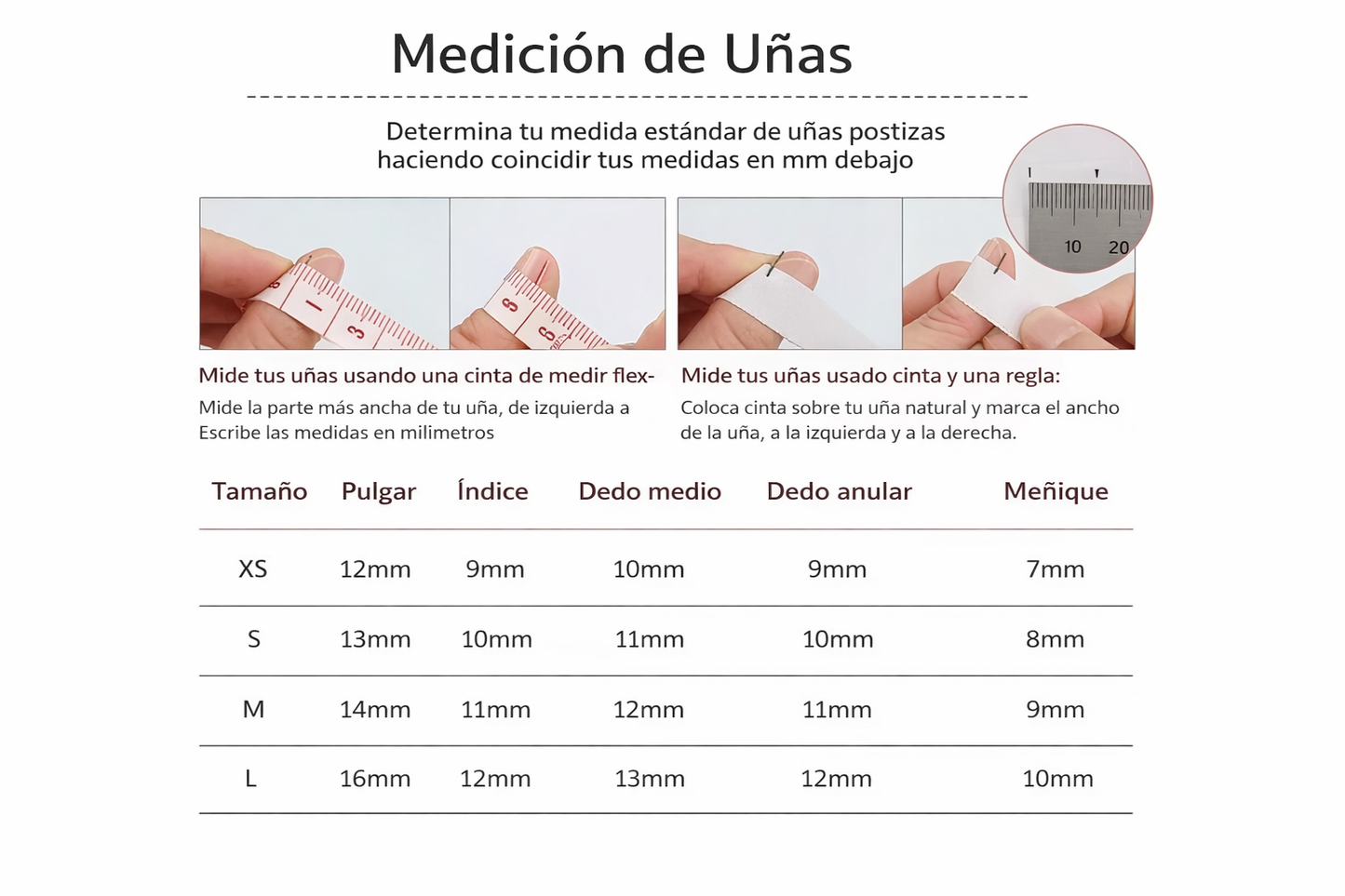 Medición de Uñas

Determina tu medida estándar de uñas postizas haciendo coincidir tus medidas en mm debajo

10 20

Mide tus uñas usando una cinta de medir flex-

Mide la parte más ancha de tu uña, de izquierda a Escribe las medidas en milimetros

Mide tus uñas usado cinta y una regla:

Coloca cinta sobre tu uña natural y marca el ancho de la uña, a la izquierda y a la derecha.

| Tamaño | Pulgar | Índice | Dedo medio | Dedo anular | Meñique |
|---|---|---|---|---|---|
| XS | 12mm | 9mm | 10mm | 9mm | 7mm |
| S | 13mm | 10mm | 11mm | 10mm | 8mm |
| M | 14mm | 11mm | 12mm | 11mm | 9mm |
| L | 16mm | 12mm | 13mm | 12mm | 10mm |