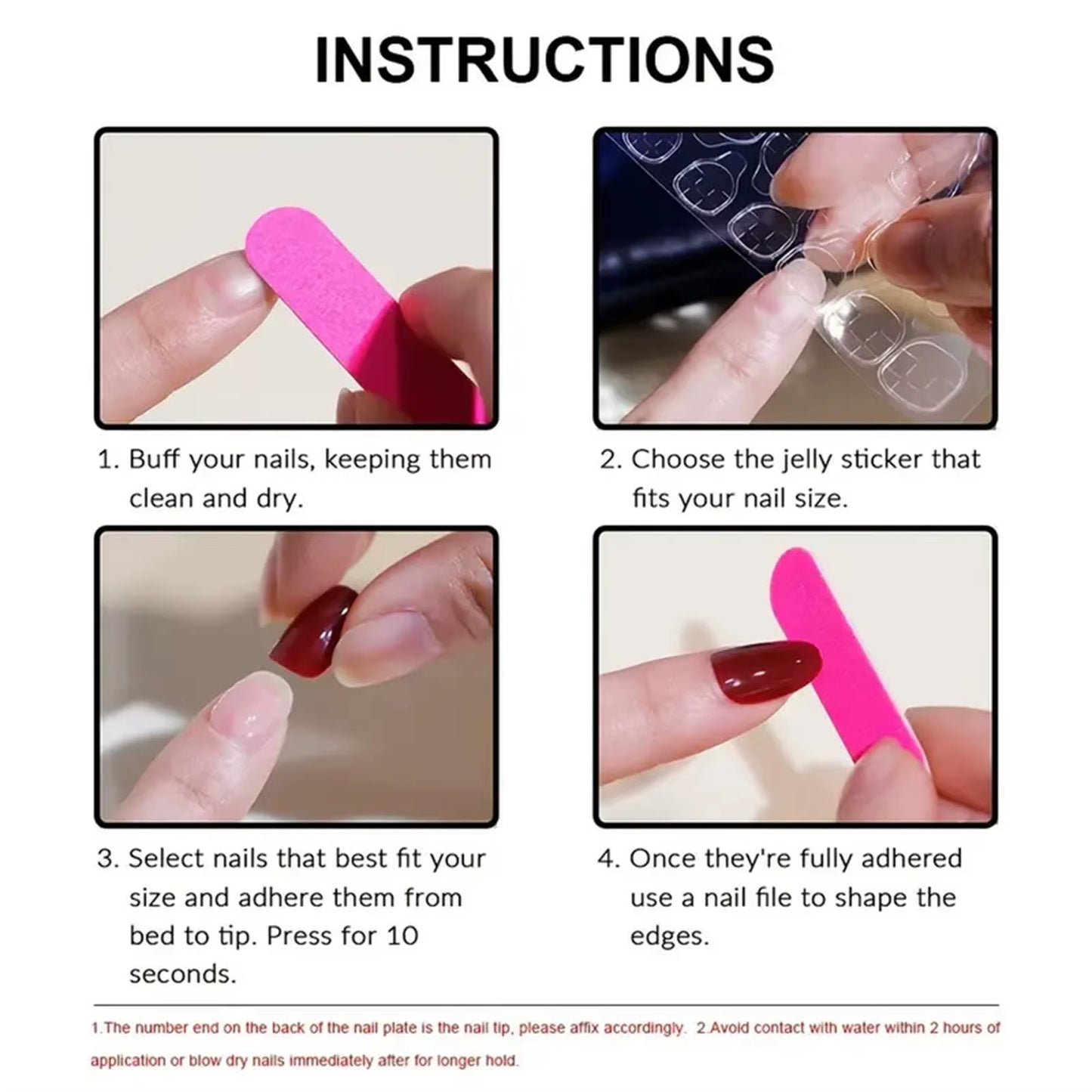 INSTRUCTIONS

1. Buff your nails, keeping them clean and dry.

2. Choose the jelly sticker that fits your nail size.

3. Select nails that best fit your size and adhere them from bed to tip. Press for 10 seconds.

4. Once they're fully adhered use a nail file to shape the edges.

1.The number end on the back of the nail plate is the nail tip, please affix accordingly. 2.Avoid contact with water within 2 hours of application or blow dry nails immediately after for longer hold.